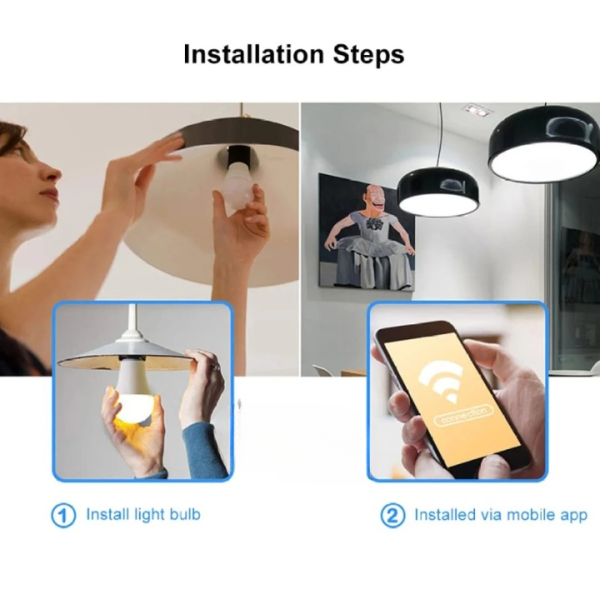 Installation Steps

connection

① Install light bulb

② Installed via mobile app